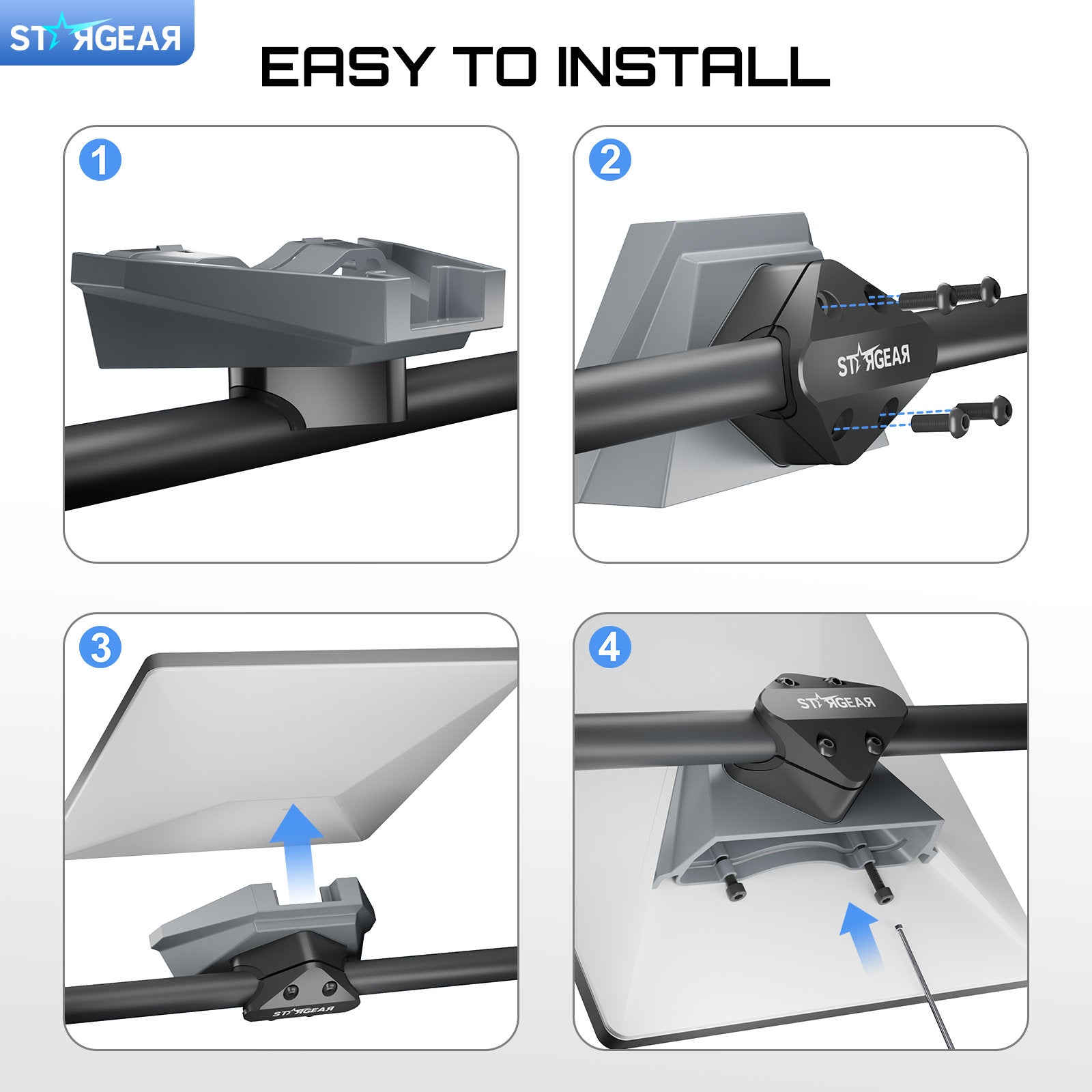 STARGEAR

EASY TO INSTALL

1

2

STARGEAR

3

STARGEAR

4

STARGEAR