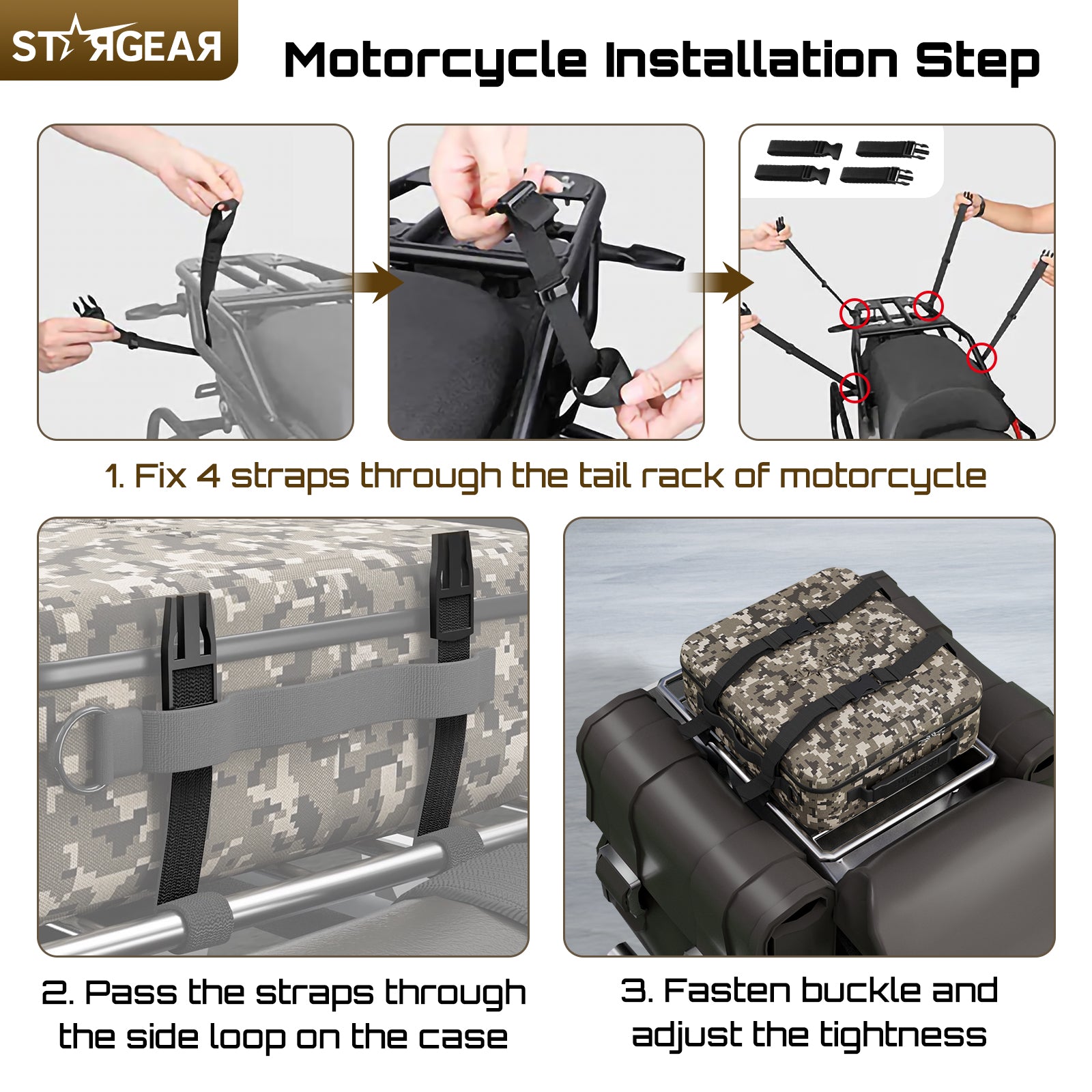 STARGEAR

Motorcycle Installation Step

1. Fix 4 straps through the tail rack of motorcycle

2. Pass the straps through the side loop on the case

3. Fasten buckle and adjust the tightness