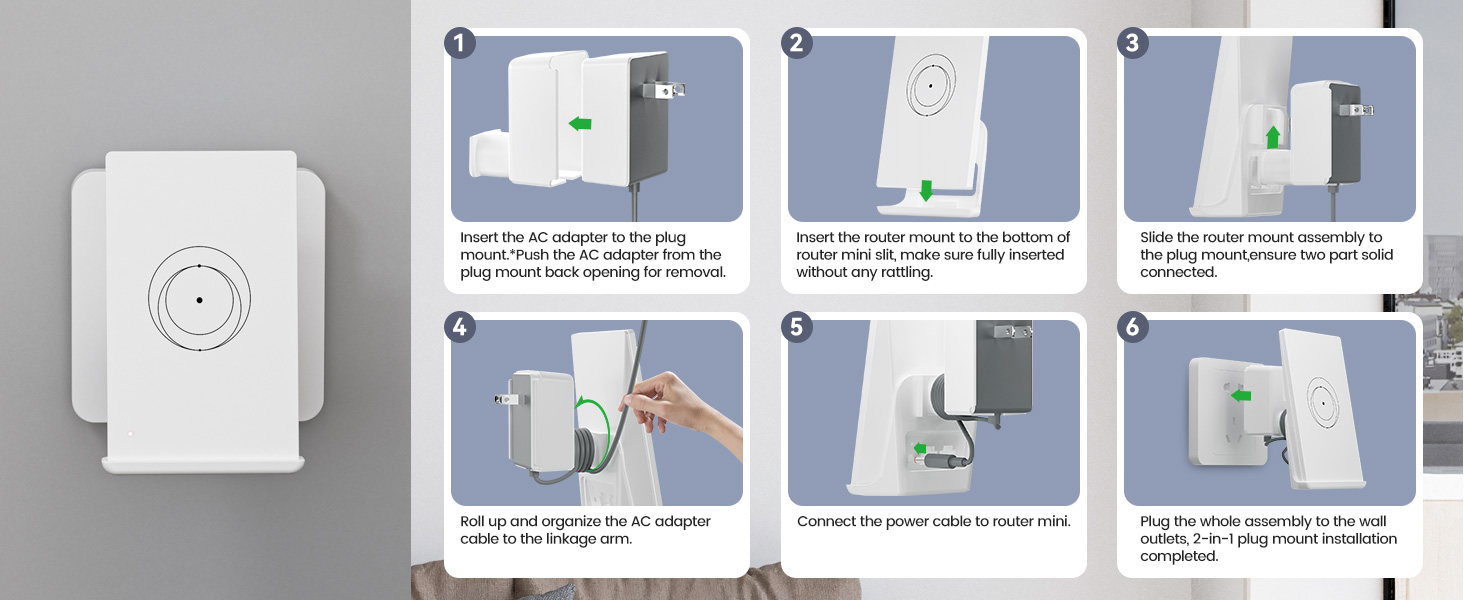 1

Insert the AC adapter to the plug mount.*Push the AC adapter from the plug mount back opening for removal.

2

Insert the router mount to the bottom of router mini slit, make sure fully inserted without any rattling.

3

Slide the router mount assembly to the plug mount,ensure two part solid connected.

4

Roll up and organize the AC adapter cable to the linkage arm.

5

Connect the power cable to router mini.

6

Plug the whole assembly to the wall outlets, 2-in-1 plug mount installation completed.