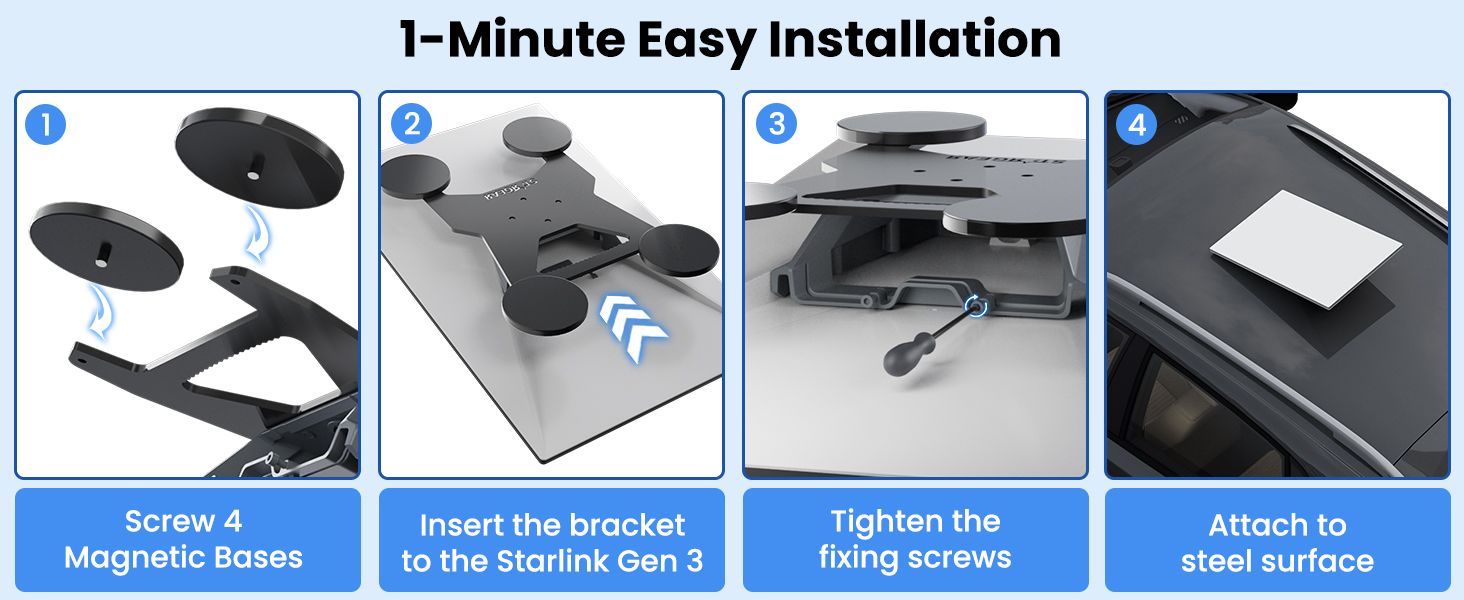 1-Minute Easy Installation

1

Screw 4 Magnetic Bases

2

Insert the bracket to the Starlink Gen 3

3

Tighten the fixing screws

4

Attach to steel surface