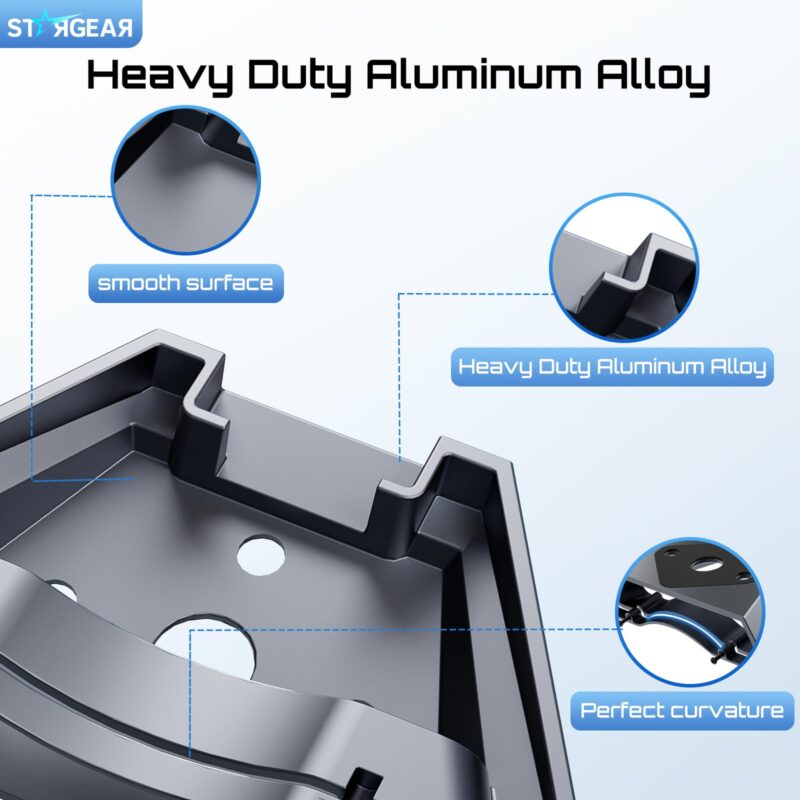 STARGEAR

Heavy Duty Aluminum Alloy

smooth surface

Heavy Duty Aluminum Alloy

Perfect curvature