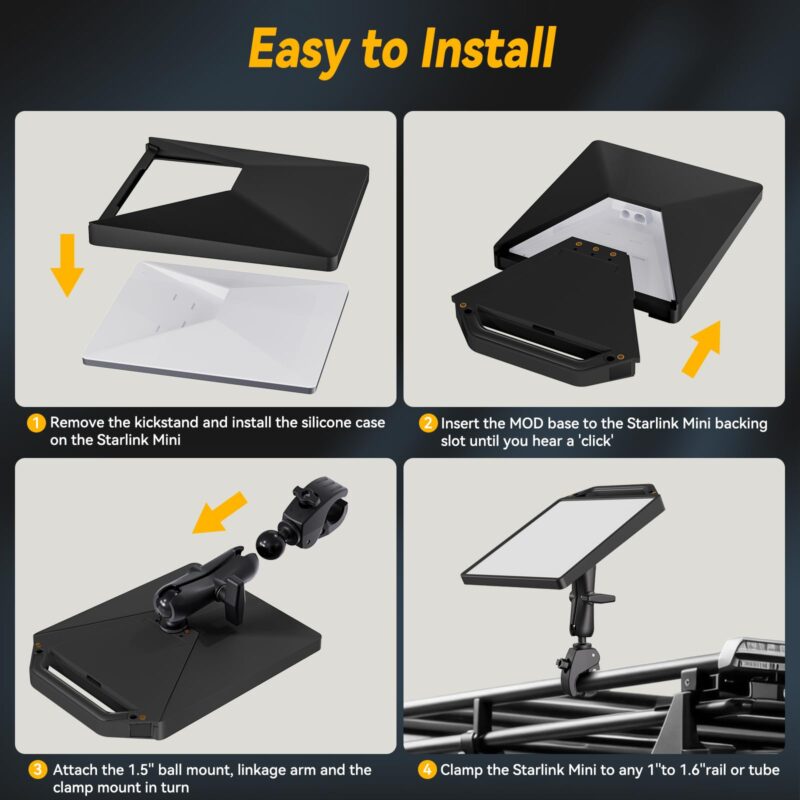 Easy to Install

1 Remove the kickstand and install the silicone case on the Starlink Mini

2 Insert the MOD base to the Starlink Mini backing slot until you hear a 'click'

3 Attach the 1.5'' ball mount, linkage arm and the clamp mount in turn

4 Clamp the Starlink Mini to any 1''to 1.6''rail or tube