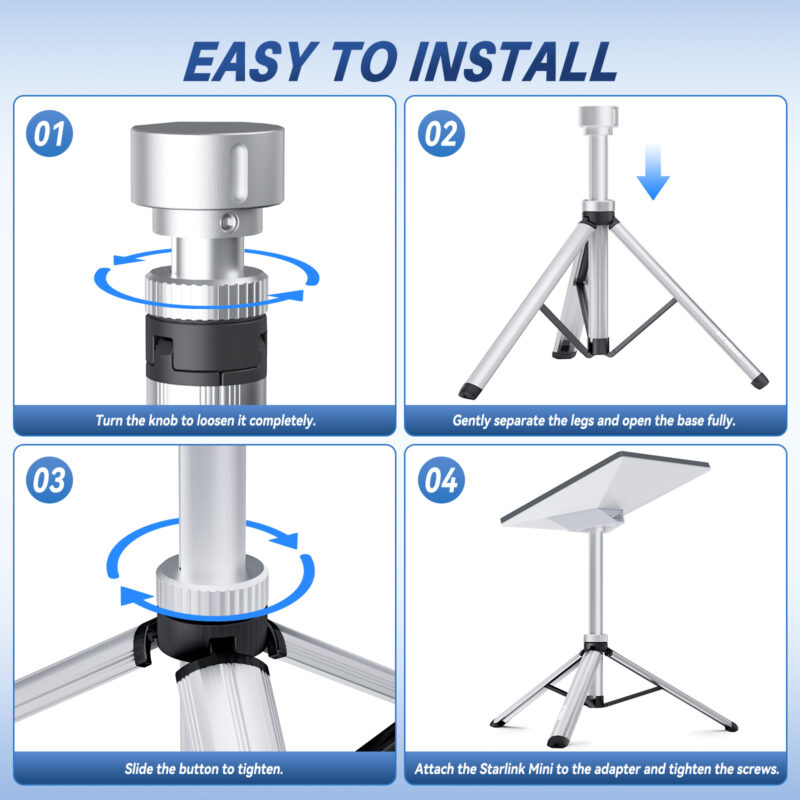 EASY TO INSTALL

01

Turn the knob to loosen it completely.

02

Gently separate the legs and open the base fully.

03

Slide the button to tighten.

04

Attach the Starlink Mini to the adapter and tighten the screws.