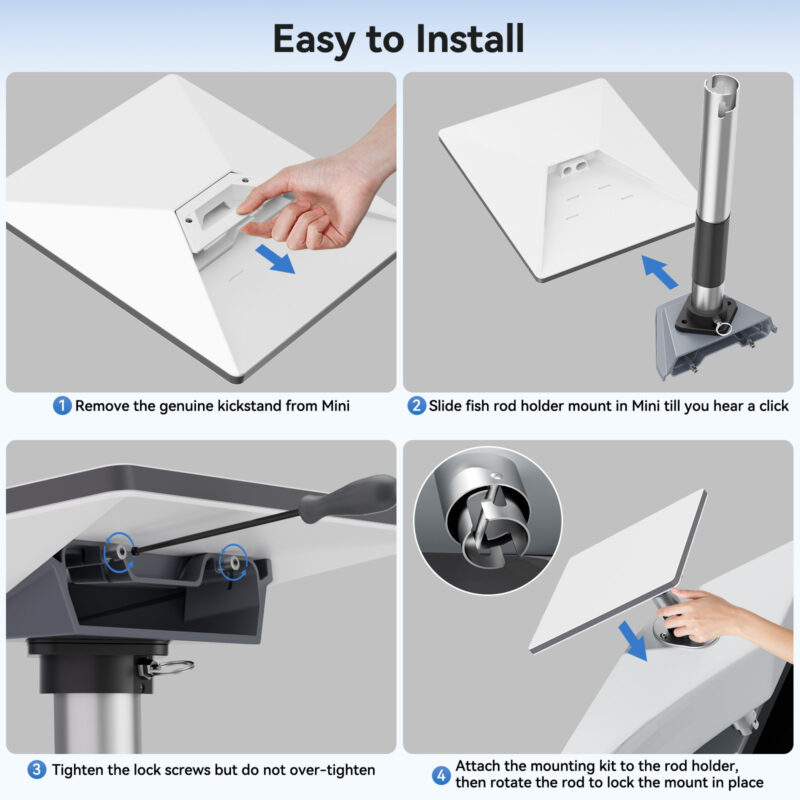 Easy to Install

1 Remove the genuine kickstand from Mini

2 Slide fish rod holder mount in Mini till you hear a click

3 Tighten the lock screws but do not over-tighten

4 Attach the mounting kit to the rod holder, then rotate the rod to lock the mount in place