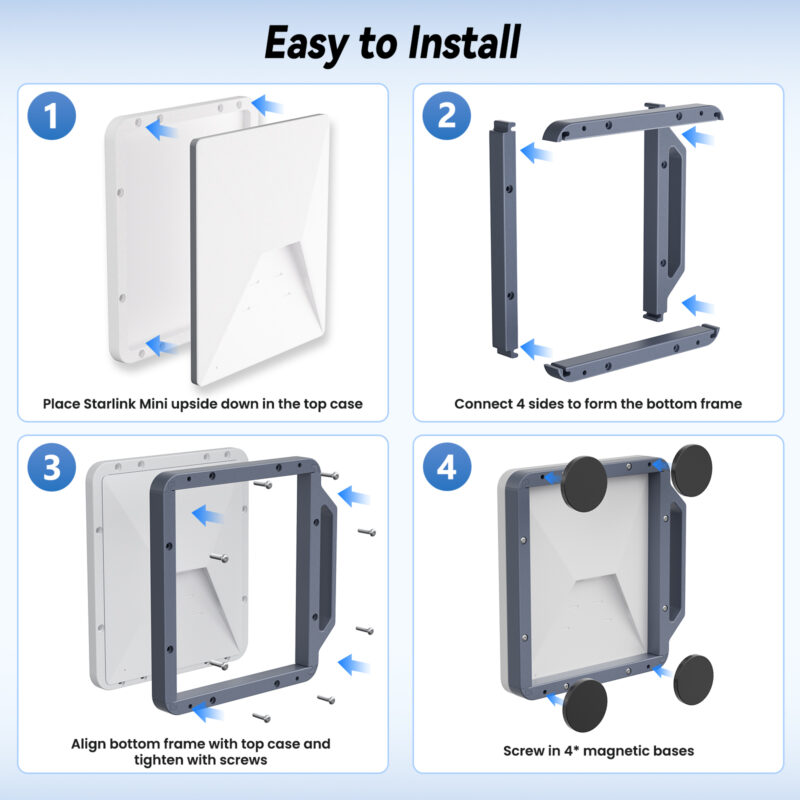 Easy to Install

1

Place Starlink Mini upside down in the top case

2

Connect 4 sides to form the bottom frame

3

Align bottom frame with top case and tighten with screws

4

Screw in 4* magnetic bases